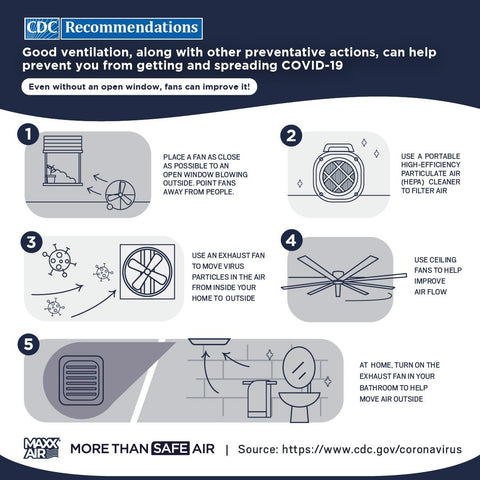 CDC Recommendations

Good ventilation, along with other preventative actions, can help prevent you from getting and spreading COVID-19

Even without an open window, fans can improve it!

1

PLACE A FAN AS CLOSE AS POSSIBLE TO AN OPEN WINDOW BLOWING OUTSIDE. POINT FANS AWAY FROM PEOPLE.

2

USE A PORTABLE HIGH-EFFICIENCY PARTICULATE AIR (HEPA) CLEANER TO FILTER AIR

3

USE AN EXHAUST FAN TO MOVE VIRUS PARTICLES IN THE AIR FROM INSIDE YOUR HOME TO OUTSIDE

4

USE CEILING FANS TO HELP IMPROVE AIR FLOW

5

AT HOME, TURN ON THE EXHAUST FAN IN YOUR BATHROOM TO HELP MOVE AIR OUTSIDE

MAXX AIR MORE THAN SAFE AIR | Source: https://www.cdc.gov/coronavirus